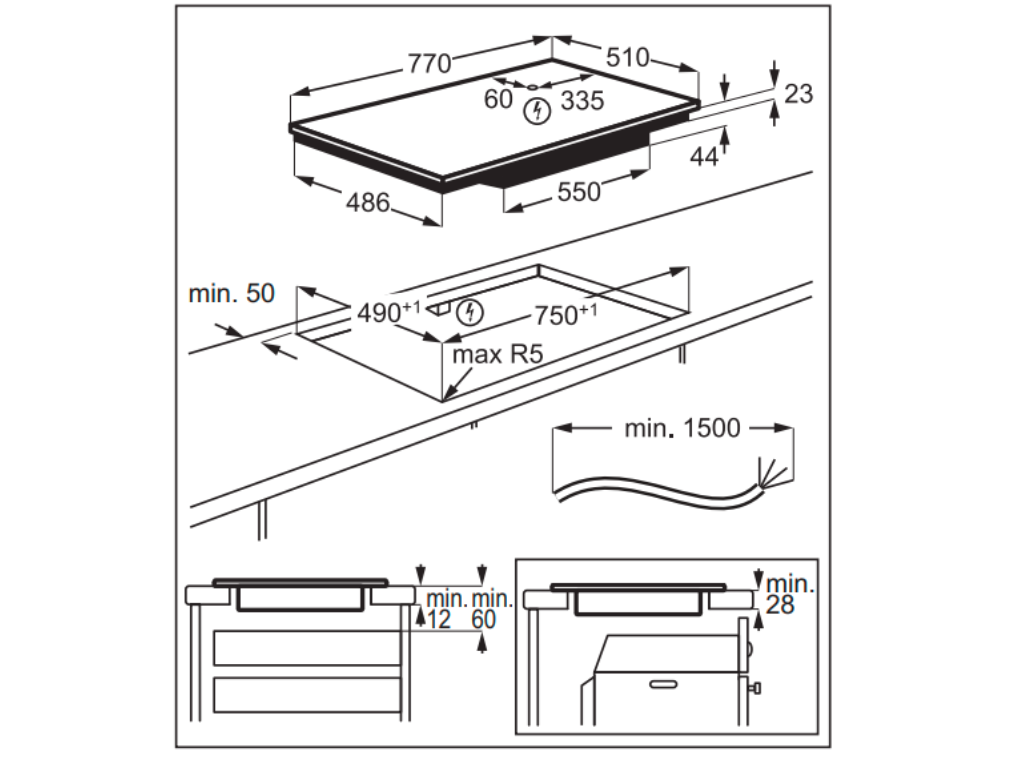 770
510
60
335
23
44
486
550
min. 50
$490^{+1}$
$750^{+1}$
max R5
min. 1500
min. 12
min. 60
min. 28