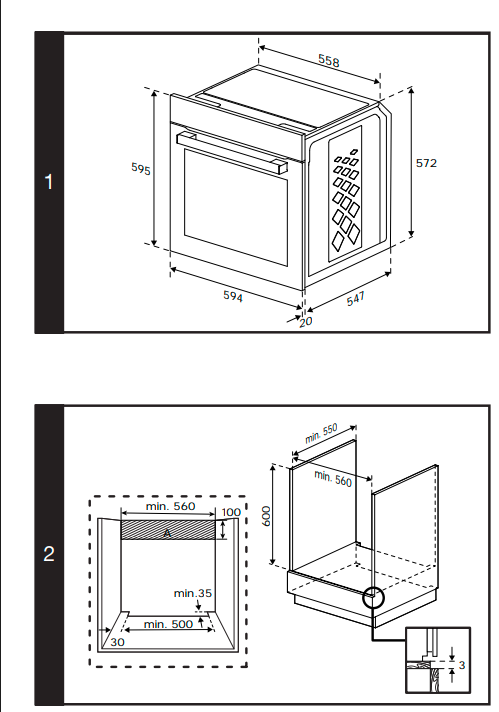 1

558

595

572

594

547

20

2

min. 560

100

A

min.35

min. 500

30

min. 550

min. 560

600

3